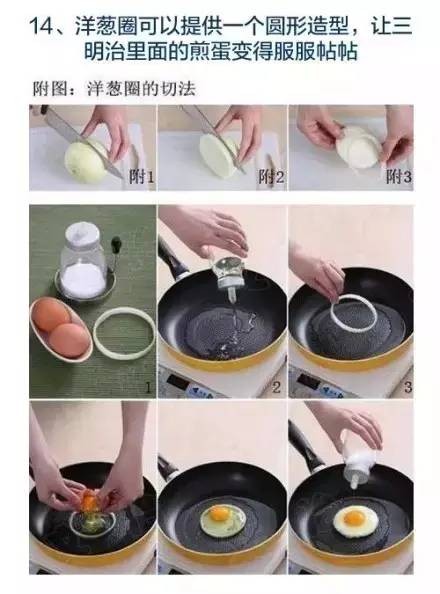 14、洋葱圈可以提供一个圆形造型，让三明治里面的煎蛋变得服服帖帖

附图：洋葱圈的切法

附1

附2

附3

1

2

3