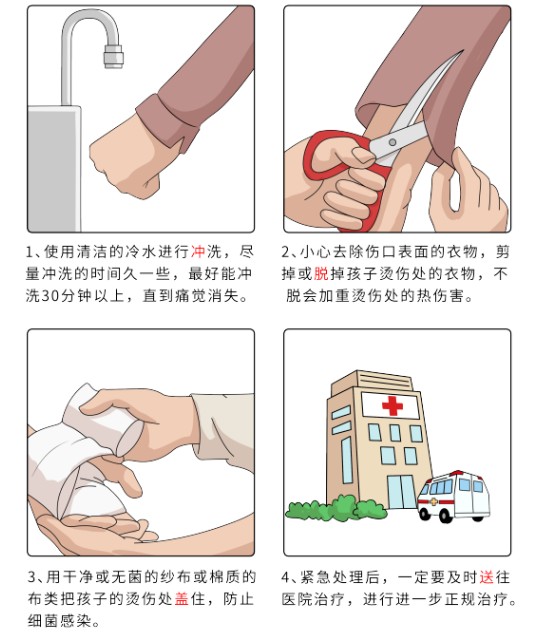 1、使用清洁的冷水进行冲洗，尽量冲洗的时间久一些，最好能冲洗30分钟以上，直到痛觉消失。

2、小心去除伤口表面的衣物，剪掉或脱掉孩子烫伤处的衣物，不脱会加重烫伤处的热伤害。

3、用干净或无菌的纱布或棉质的布类把孩子的烫伤处盖住，防止细菌感染。

4、紧急处理后，一定要及时送往医院治疗，进行进一步正规治疗。