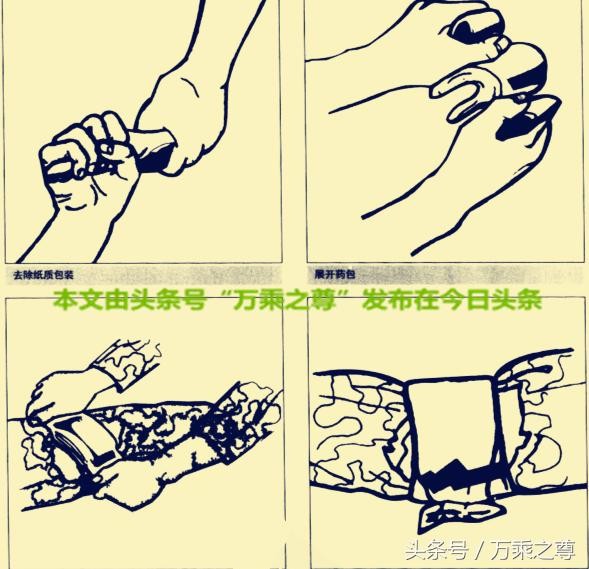 去除纸质包装

展开药包

本文由头条号“万乘之尊”发布在今日头条

头条号 / 万乘之尊