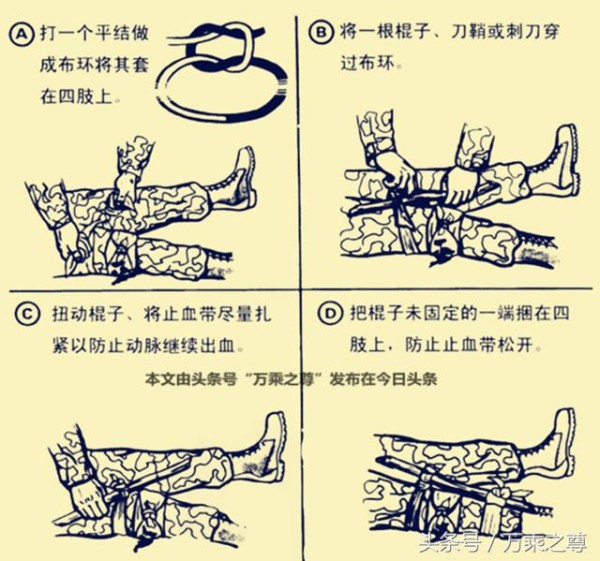 Ⓐ 打一个平结做成布环将其套在四肢上。

Ⓑ 将一根棍子、刀鞘或刺刀穿过布环。

Ⓒ 扭动棍子、将止血带尽量扎紧以防止动脉继续出血。

Ⓓ 把棍子未固定的一端捆在四肢上，防止止血带松开。

本文由头条号“万乘之尊”发布在今日头条

头条号 / 万乘之尊