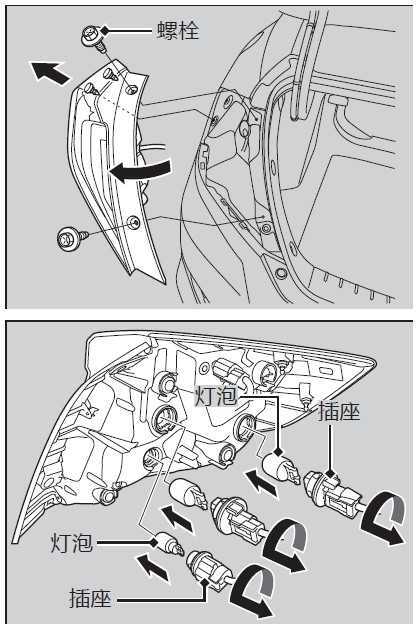 螺栓

灯泡
插座
灯泡
插座