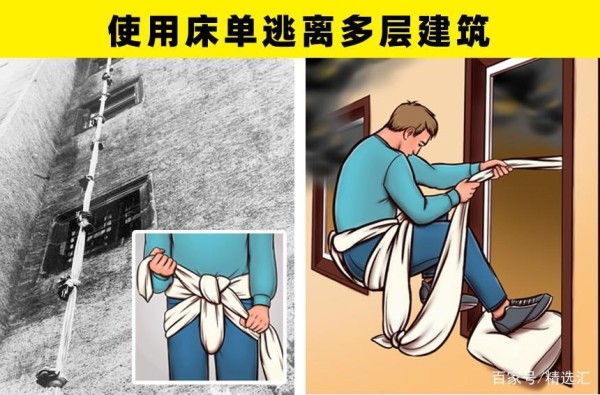 使用床单逃离多层建筑

百家号/精选汇