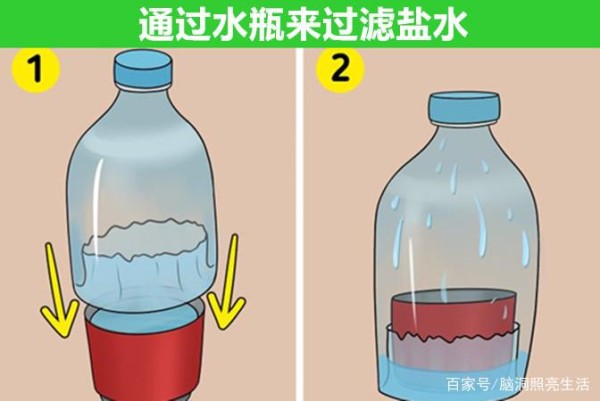 通过水瓶来过滤盐水

1

2

百家号/脑洞照亮生活