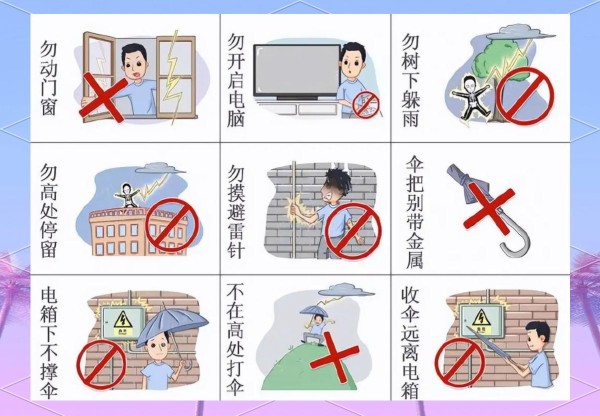 勿动门窗

勿开启电脑

勿树下躲雨

勿高处停留

勿摸避雷针

伞把别带金属

电箱下不撑伞

不在高处打伞

收伞远离电箱