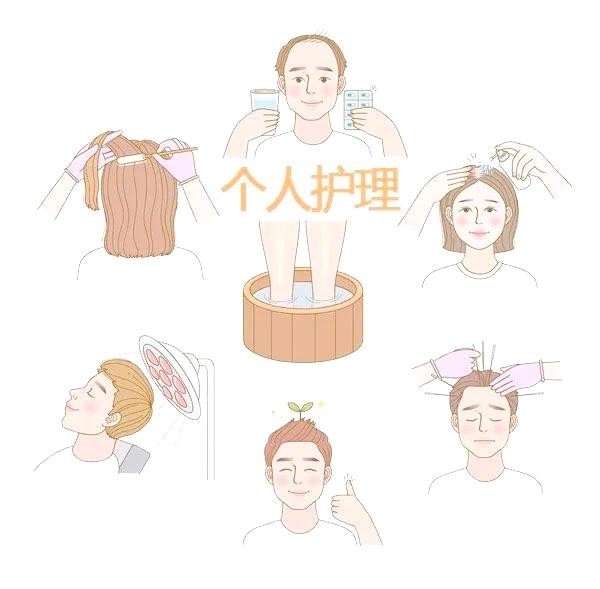 个人护理