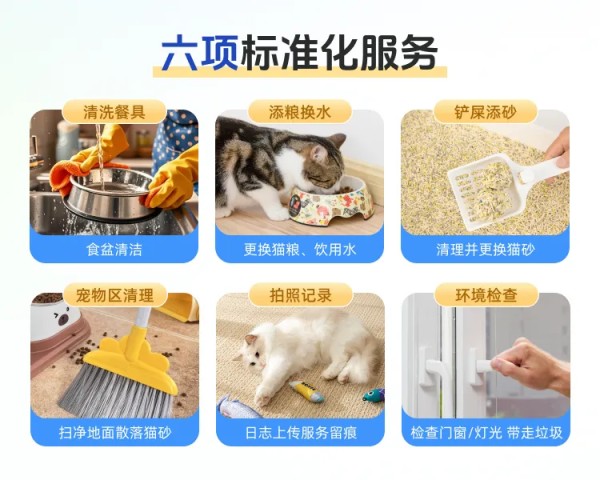 六项标准化服务

清洗餐具
食盆清洁

添粮换水
更换猫粮、饮用水

铲屎添砂
清理并更换猫砂

宠物区清理
扫净地面散落猫砂

拍照记录
日志上传服务留痕

环境检查
检查门窗/灯光 带走垃圾