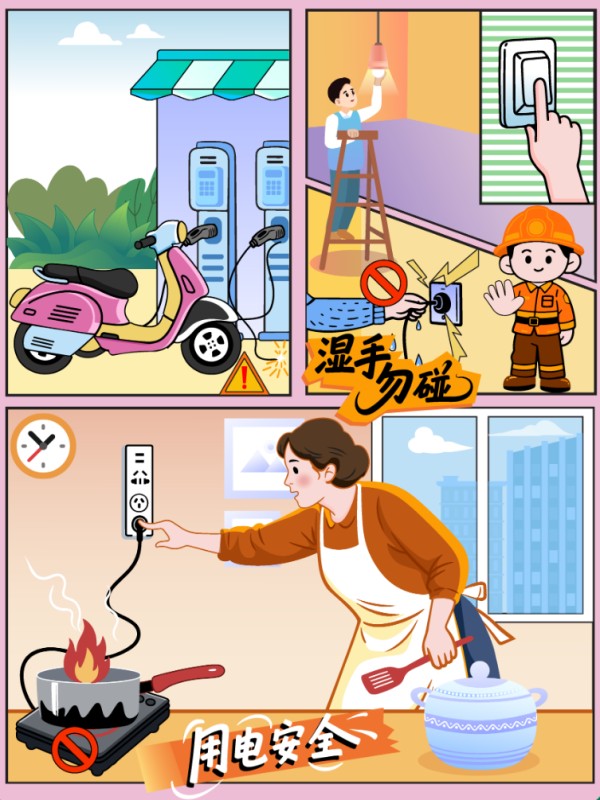 湿手勿碰

用电安全