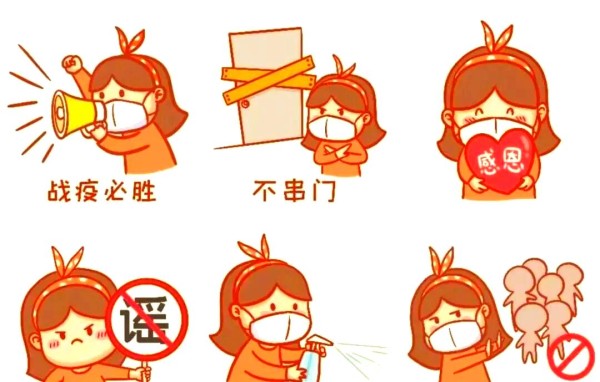 战疫必胜

不串门

感恩

谣