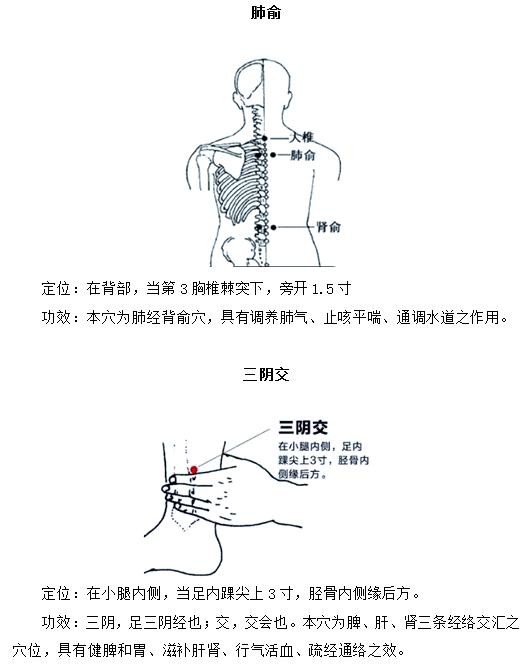 肺俞

大椎
肺俞
肾俞

定位：在背部，当第 3 胸椎棘突下，旁开 1.5 寸

功效：本穴为肺经背俞穴，具有调养肺气、止咳平喘、通调水道之作用。

三阴交

三阴交
在小腿内侧，足内踝尖上3寸，胫骨内侧缘后方。

定位：在小腿内侧，当足内踝尖上 3 寸，胫骨内侧缘后方。

功效：三阴，足三阴经也；交，交会也。本穴为脾、肝、肾三条经络交汇之穴位，具有健脾和胃、滋补肝肾、行气活血、疏经通络之效。