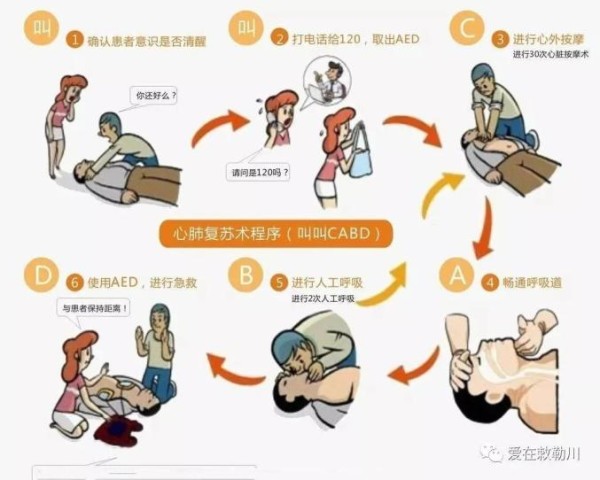 叫 1 确认患者意识是否清醒

你还好么？

叫 2 打电话给120，取出AED

请问是120吗？

C 3 进行心外按摩
进行30次心脏按摩术

心肺复苏术程序（叫叫CABD）

D 6 使用AED，进行急救

与患者保持距离！

B 5 进行人工呼吸
进行2次人工呼吸

A 4 畅通呼吸道

爱在敕勒川