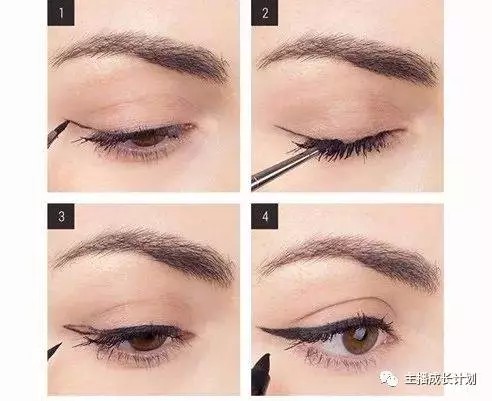 1

2

3

4

主播成长计划