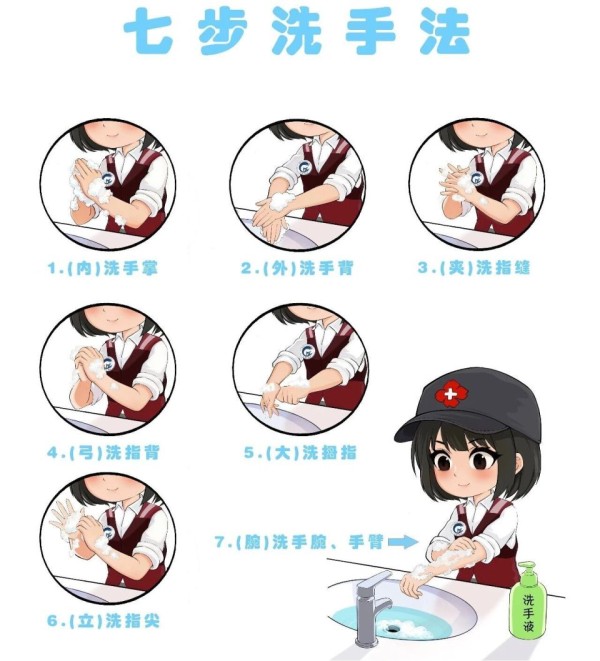 七步洗手法

1.(内)洗手掌

2.(外)洗手背

3.(夹)洗指缝

4.(弓)洗指背

5.(大)洗拇指

6.(立)洗指尖

7.(腕)洗手腕、手臂

洗手液