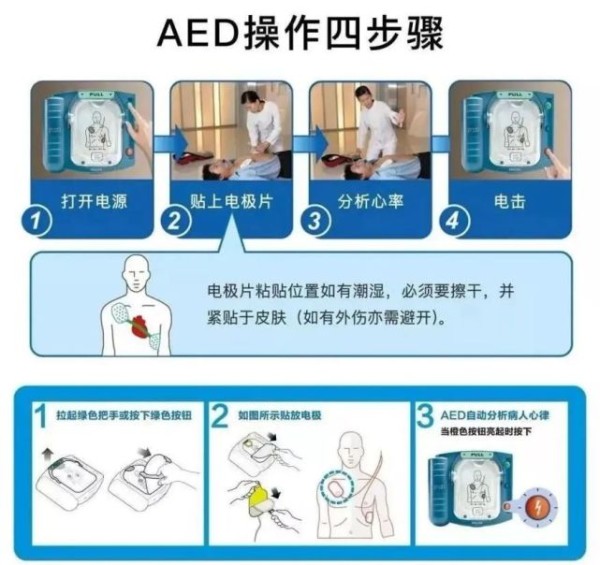 AED操作四步骤

PULL

1 打开电源

2 贴上电极片

3 分析心率

PULL

4 电击

电极片粘贴位置如有潮湿，必须要擦干，并紧贴于皮肤（如有外伤亦需避开）。

1 拉起绿色把手或按下绿色按钮

2 如图所示贴放电极

3 AED自动分析病人心律
当橙色按钮亮起时按下

PULL