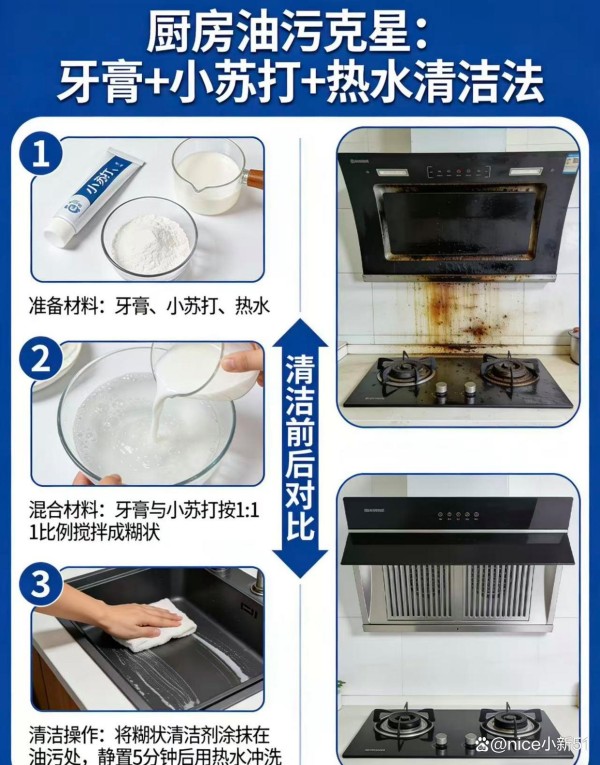 厨房油污克星:
牙膏+小苏打+热水清洁法

1

小苏打

准备材料：牙膏、小苏打、热水

2

混合材料：牙膏与小苏打按1:1 1比例搅拌成糊状

3

清洁操作：将糊状清洁剂涂抹在油污处，静置5分钟后用热水冲洗

清洁前后对比

@nice小新51