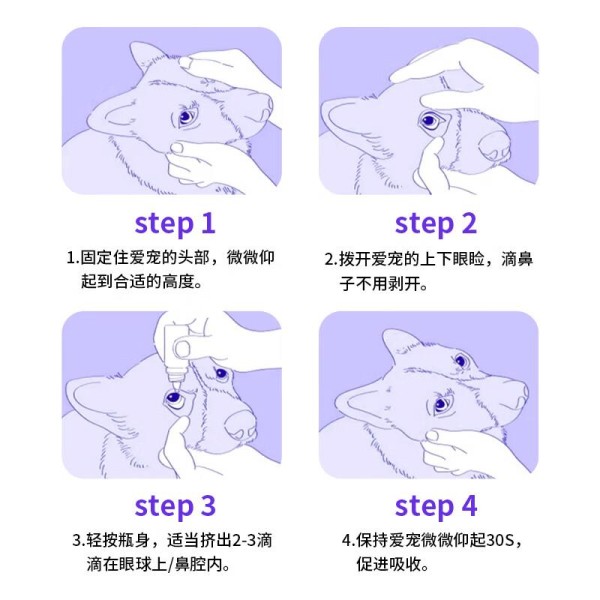 step 1

1.固定住爱宠的头部，微微仰起到合适的高度。

step 2

2.拨开爱宠的上下眼睑，滴鼻子不用剥开。

step 3

3.轻按瓶身，适当挤出2-3滴滴在眼球上/鼻腔内。

step 4

4.保持爱宠微微仰起30S，促进吸收。